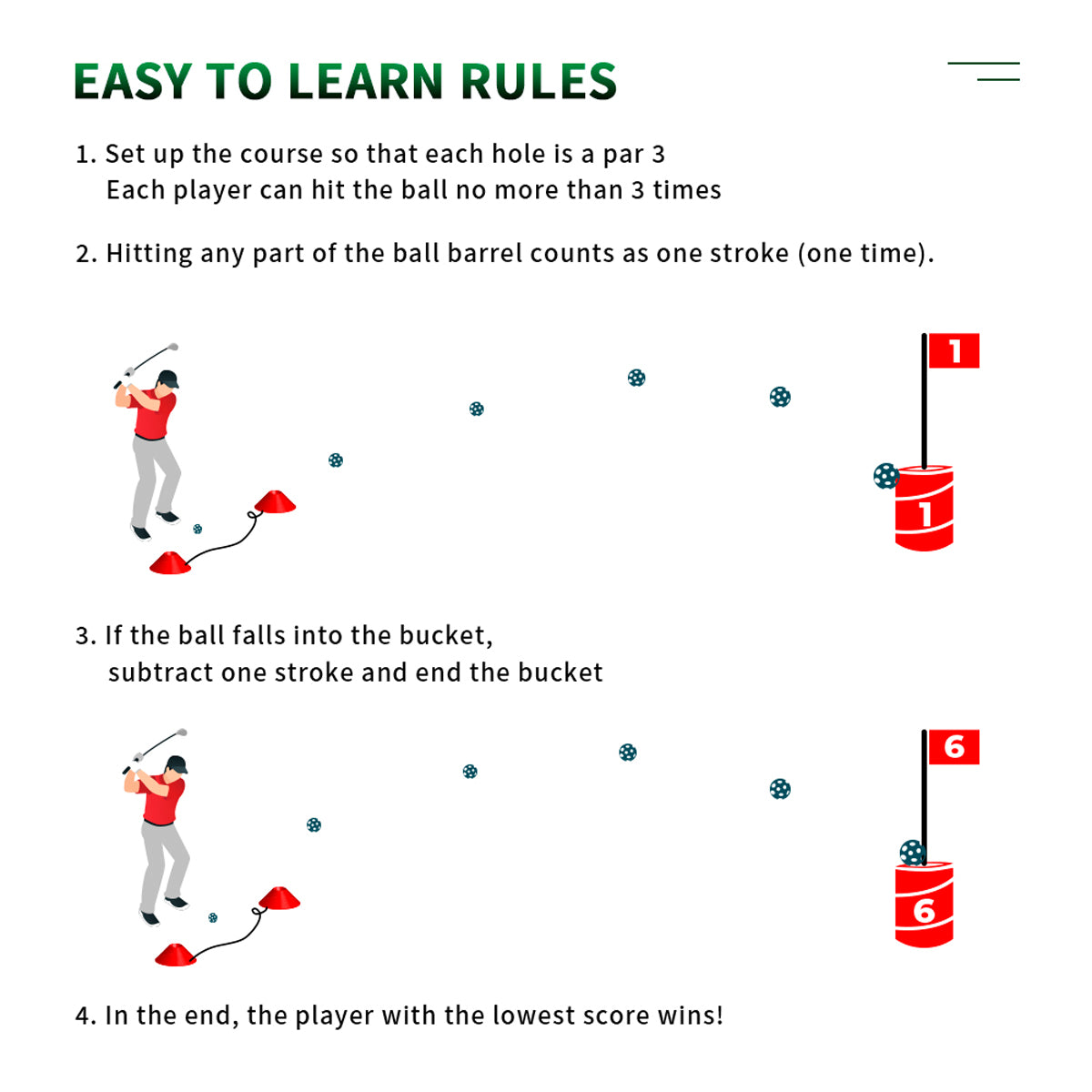 EASY TO LEARN RULES

1. Set up the course so that each hole is a par 3
Each player can hit the ball no more than 3 times

2. Hitting any part of the ball barrel counts as one stroke (one time).

1

1

3. If the ball falls into the bucket,
subtract one stroke and end the bucket

6

6

4. In the end, the player with the lowest score wins!